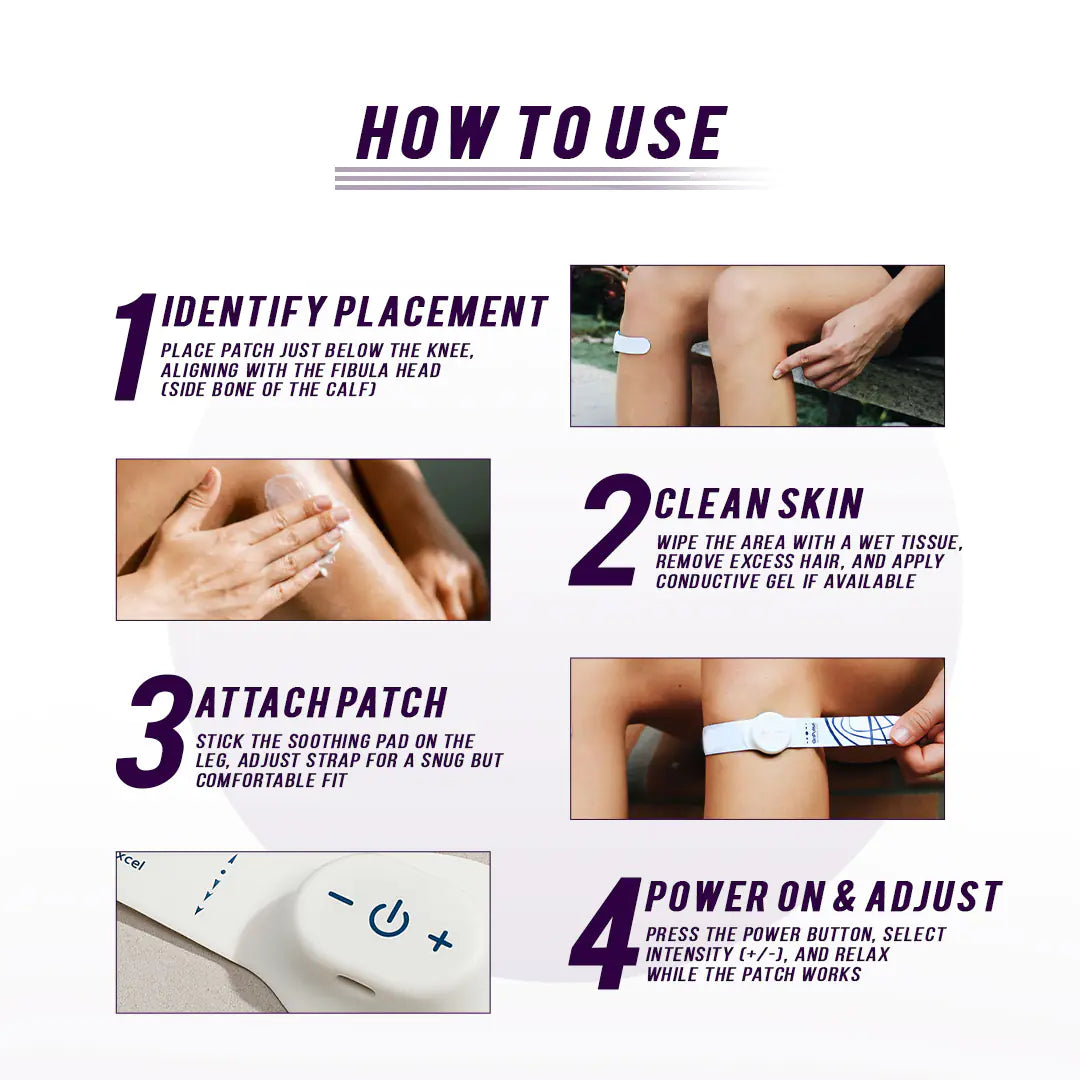 HOW TO USE

1 IDENTIFY PLACEMENT
PLACE PATCH JUST BELOW THE KNEE, ALIGNING WITH THE FIBULA HEAD (SIDE BONE OF THE CALF)

2 CLEAN SKIN
WIPE THE AREA WITH A WET TISSUE, REMOVE EXCESS HAIR, AND APPLY CONDUCTIVE GEL IF AVAILABLE

3 ATTACH PATCH
STICK THE SOOTHING PAD ON THE LEG, ADJUST STRAP FOR A SNUG BUT COMFORTABLE FIT

xcel
−
+

4 POWER ON & ADJUST
PRESS THE POWER BUTTON, SELECT INTENSITY (+/-), AND RELAX WHILE THE PATCH WORKS